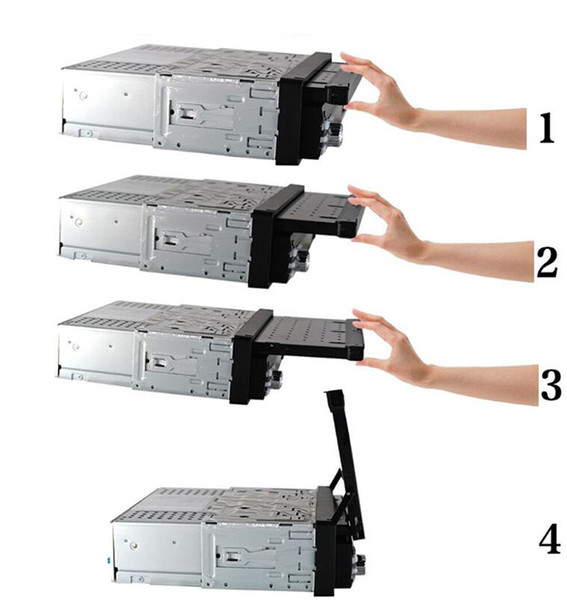 1

2

3

4