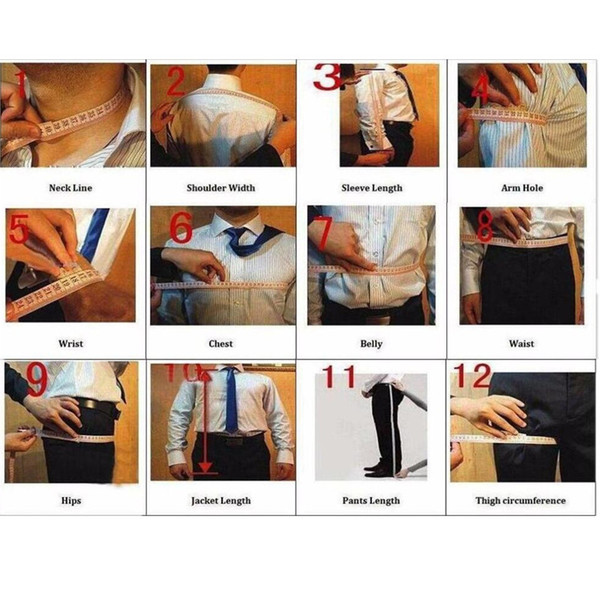 1
Neck Line

2
Shoulder Width

3
Sleeve Length

4
Arm Hole

5
Wrist

6
Chest

7
Belly

8
Waist

9
Hips

10
Jacket Length

11
Pants Length

12
Thigh circumference