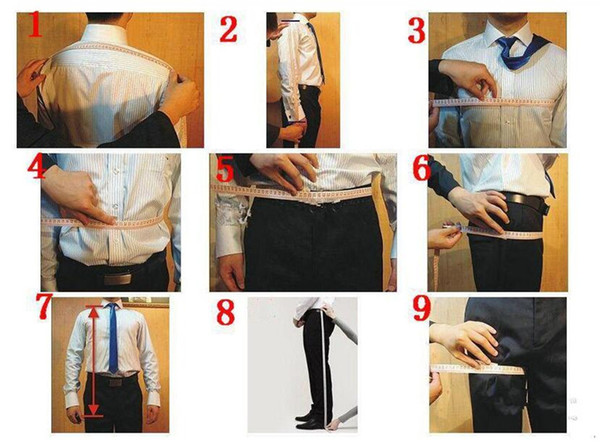 1
2
3
4
5
6
7
8
9